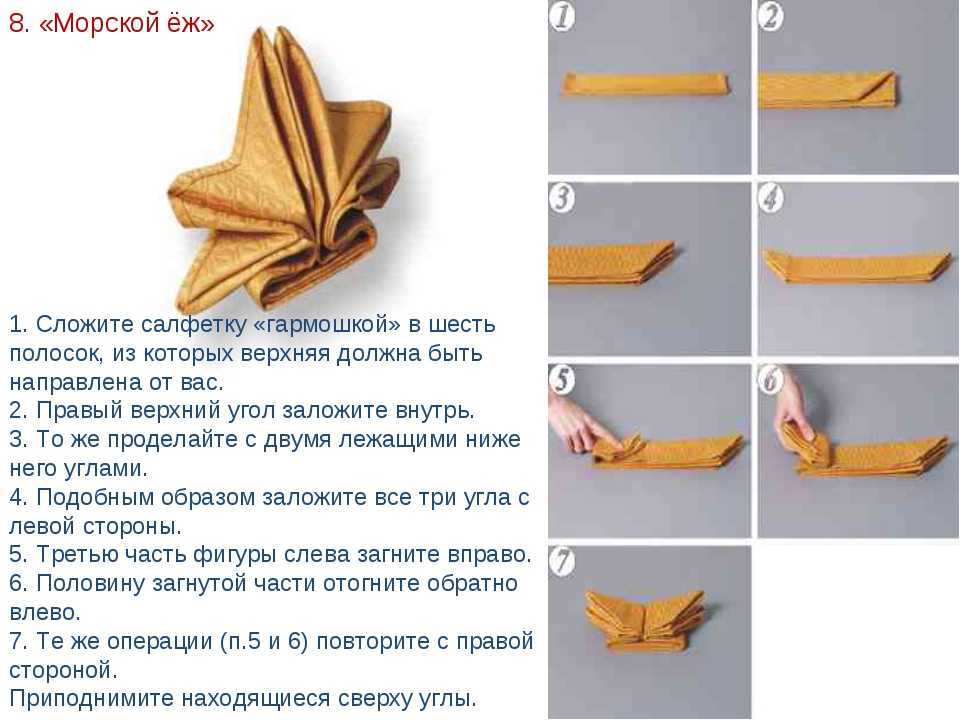 8. «Морской ёж»

1. Сложите салфетку «гармошкой» в шесть полосок, из которых верхняя должна быть направлена от вас.
2. Правый верхний угол заложите внутрь.
3. То же проделайте с двумя лежащими ниже него углами.
4. Подобным образом заложите все три угла с левой стороны.
5. Третью часть фигуры слева загните вправо.
6. Половину загнутой части отогните обратно влево.
7. Те же операции (п.5 и 6) повторите с правой стороной.
Приподнимите находящиеся сверху углы.

1
2
3
4
5
6
7