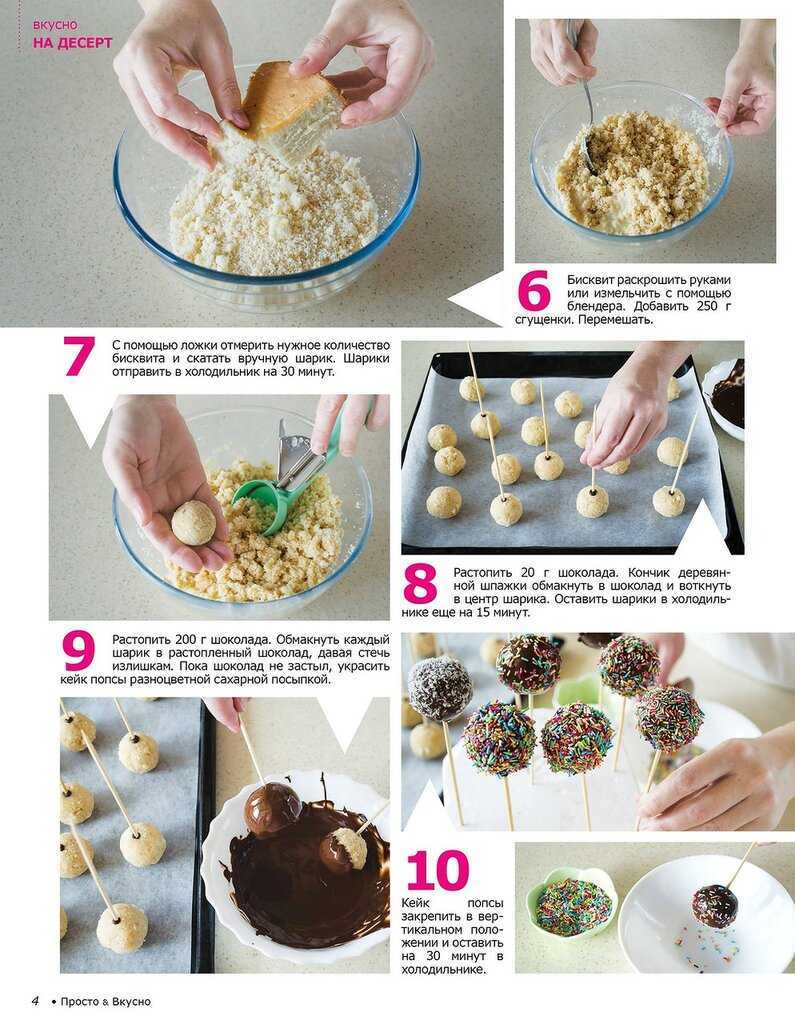 ВКУСНО
НА ДЕСЕРТ

6 Бисквит раскрошить руками или измельчить с помощью блендера. Добавить 250 г сгущенки. Перемешать.

7 С помощью ложки отмерить нужное количество бисквита и скатать вручную шарик. Шарики отправить в холодильник на 30 минут.

8 Растопить 20 г шоколада. Кончик деревянной шпажки обмакнуть в шоколад и воткнуть в центр шарика. Оставить шарики в холодильнике еще на 15 минут.

9 Растопить 200 г шоколада. Обмакнуть каждый шарик в растопленный шоколад, давая стечь излишкам. Пока шоколад не застыл, украсить кейк попсы разноцветной сахарной посыпкой.

10 Кейк попсы закрепить в вертикальном положении и оставить на 30 минут в холодильнике.

4 • Просто & Вкусно